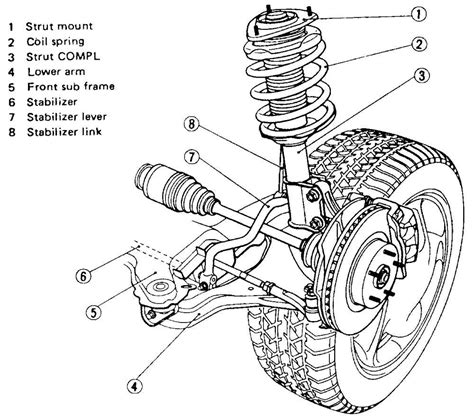 1 Strut mount
2 Coil spring
3 Strut COMPL
4 Lower arm
5 Front sub frame
6 Stabilizer
7 Stabilizer lever
8 Stabilizer link

1
2
3
8
7
6
5
4