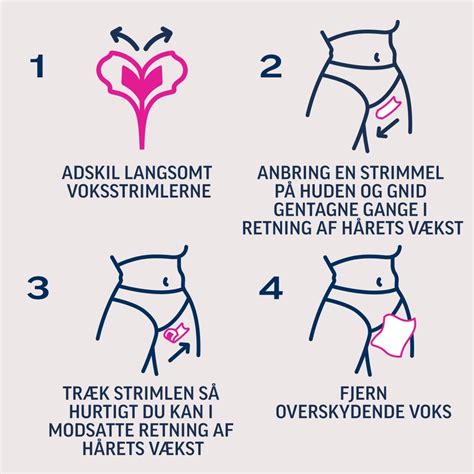 1

ADSKIL LANGSOMT VOKSSTRIMLERNE

2

ANBRING EN STRIMMEL PÅ HUDEN OG GNID GENTAGNE GANGE I RETNING AF HÅRETS VÆKST

3

TRÆK STRIMLEN SÅ HURTIGT DU KAN I MODSATTE RETNING AF HÅRETS VÆKST

4

FJERN OVERSKYDENDE VOKS