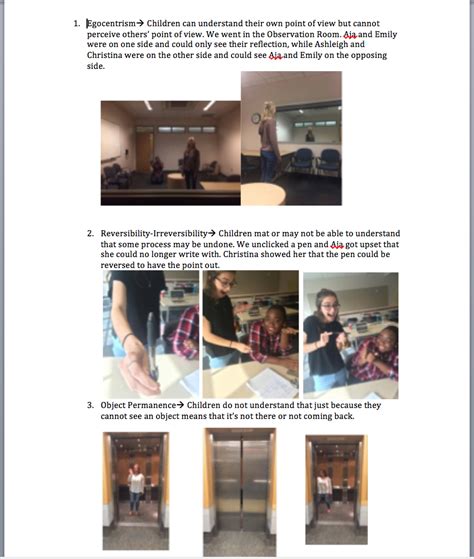 1. Egocentrism→ Children can understand their own point of view but cannot perceive others' point of view. We went in the Observation Room. Aja and Emily were on one side and could only see their reflection, while Ashleigh and Christina were on the other side and could see Aja and Emily on the opposing side.

2. Reversibility-Irreversibility→ Children mat or may not be able to understand that some process may be undone. We unclicked a pen and Aja got upset that she could no longer write with. Christina showed her that the pen could be reversed to have the point out.

3. Object Permanence→ Children do not understand that just because they cannot see an object means that it's not there or not coming back.