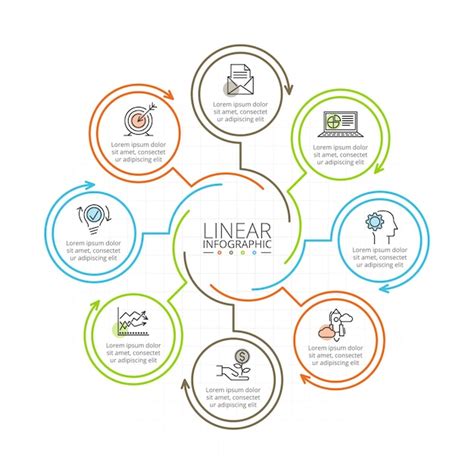 Lorem ipsum dolor sit amet, consectet ur adipiscing elit

Lorem ipsum dolor sit amet, consectet ur adipiscing elit

Lorem ipsum dolor sit amet, consectet ur adipiscing elit

Lorem ipsum dolor sit amet, consectet ur adipiscing elit

LINEAR
INFOGRAPHIC

Lorem ipsum dolor sit amet, consectet ur adipiscing elit

Lorem ipsum dolor sit amet, consectet ur adipiscing elit

Lorem ipsum dolor sit amet, consectet ur adipiscing elit

Lorem ipsum dolor sit amet, consectet ur adipiscing elit