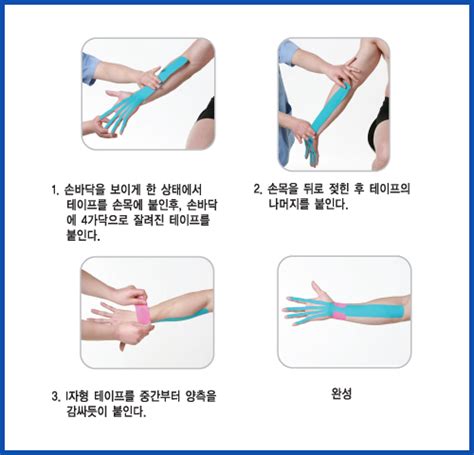 1. 손바닥을 보이게 한 상태에서 테이프를 손목에 붙인후, 손바닥에 4가닥으로 잘려진 테이프를 붙인다.

2. 손목을 뒤로 젖힌 후 테이프의 나머지를 붙인다.

3. I자형 테이프를 중간부터 양측을 감싸듯이 붙인다.

완성