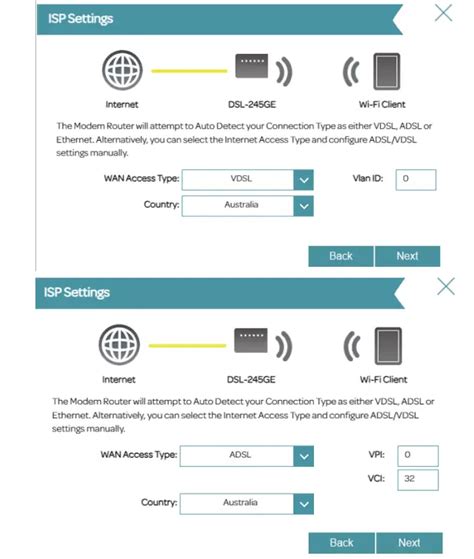 ISP Settings

Internet

DSL-245GE

Wi-Fi Client

The Modem Router will attempt to Auto Detect your Connection Type as either VDSL, ADSL or Ethernet. Alternatively, you can select the Internet Access Type and configure ADSL/VDSL settings manually.

WAN Access Type: VDSL

Vlan ID: 0

Country: Australia

Back Next

ISP Settings

Internet

DSL-245GE

Wi-Fi Client

The Modem Router will attempt to Auto Detect your Connection Type as either VDSL, ADSL or Ethernet. Alternatively, you can select the Internet Access Type and configure ADSL/VDSL settings manually.

WAN Access Type: ADSL

VPI: 0

VCI: 32

Country: Australia

Back Next