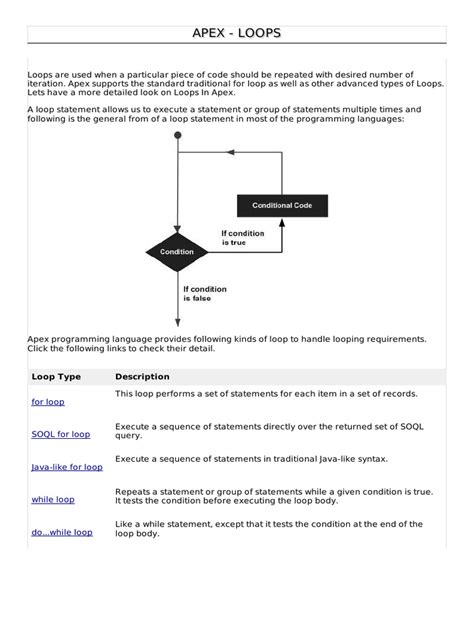 APEX - LOOPS

Loops are used when a particular piece of code should be repeated with desired number of iteration. Apex supports the standard traditional for loop as well as other advanced types of Loops. Lets have a more detailed look on Loops In Apex.

A loop statement allows us to execute a statement or group of statements multiple times and following is the general from of a loop statement in most of the programming languages:

Conditional Code

If condition is true

Condition

If condition is false

Apex programming language provides following kinds of loop to handle looping requirements. Click the following links to check their detail.

| Loop Type | Description |
|---|---|
| for loop | This loop performs a set of statements for each item in a set of records. |
| SOQL for loop | Execute a sequence of statements directly over the returned set of SOQL query. |
| Java-like for loop | Execute a sequence of statements in traditional Java-like syntax. |
| while loop | Repeats a statement or group of statements while a given condition is true. It tests the condition before executing the loop body. |
| do...while loop | Like a while statement, except that it tests the condition at the end of the loop body. |