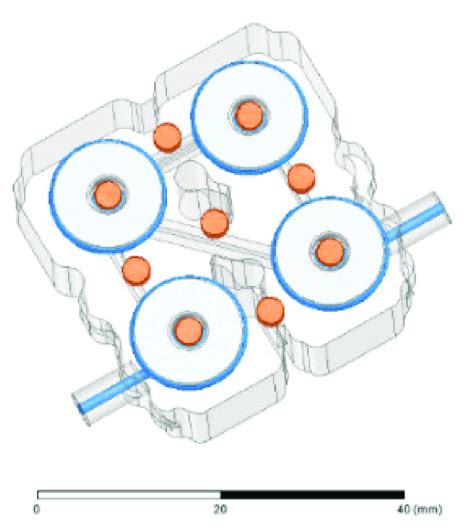 0
20
40 (mm)