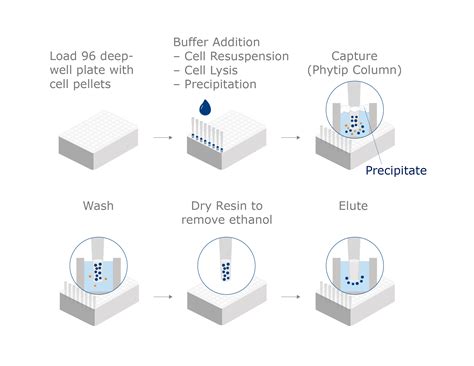 Load 96 deep-well plate with cell pellets

Buffer Addition
– Cell Resuspension
– Cell Lysis
– Precipitation

Capture
(Phytip Column)

Precipitate

Wash

Dry Resin to remove ethanol

Elute