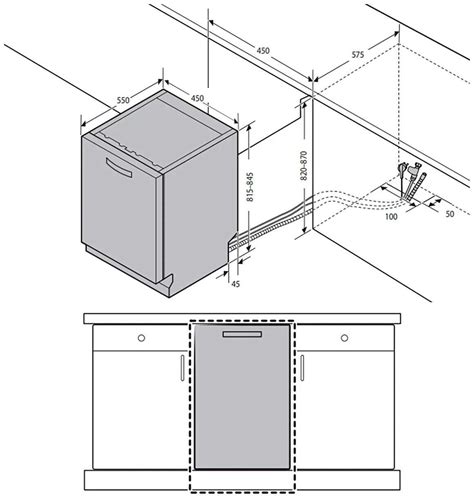 450
575
550
450
815–845
820–870
100
50
45