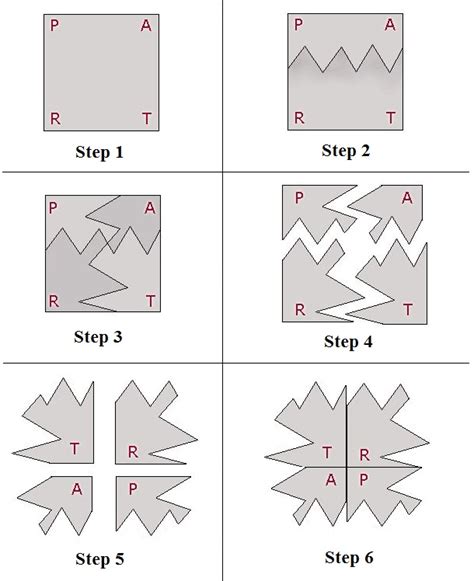 P A
R T
Step 1

P A
R T
Step 2

P A
R T
Step 3

P A
R T
Step 4

T R
A P
Step 5

T R
A P
Step 6