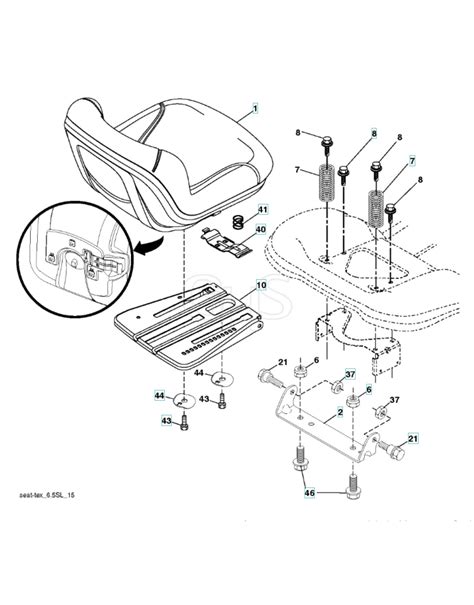 1
8
8
8
7
7
8
41
40
10
21
6
37
6
37
44
44
43
43
2
21
46
seat-tex_6.5SL_15