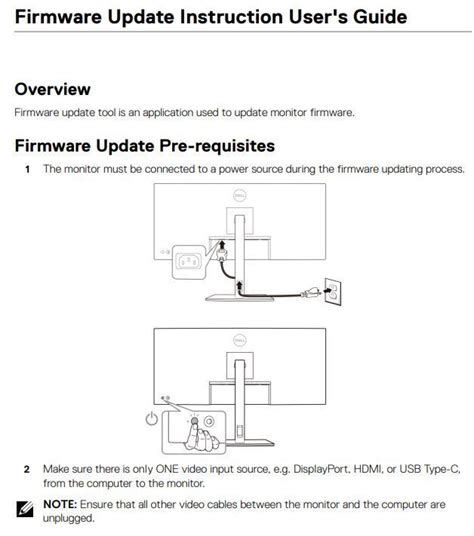 Firmware Update Instruction User's Guide

Overview

Firmware update tool is an application used to update monitor firmware.

Firmware Update Pre-requisites

1 The monitor must be connected to a power source during the firmware updating process.

DELL

DELL

2 Make sure there is only ONE video input source, e.g. DisplayPort, HDMI, or USB Type-C, from the computer to the monitor.

NOTE: Ensure that all other video cables between the monitor and the computer are unplugged.