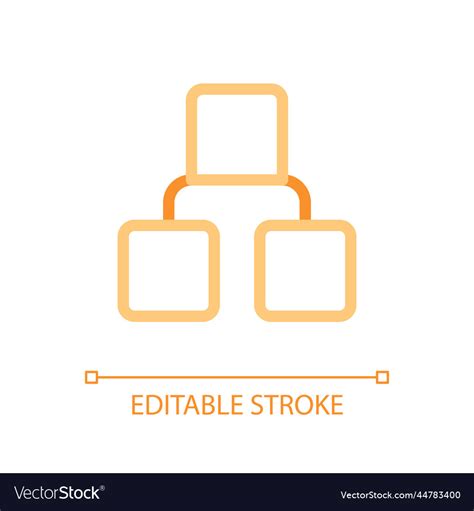 EDITABLE STROKE

VectorStock®

VectorStock.com/44783400