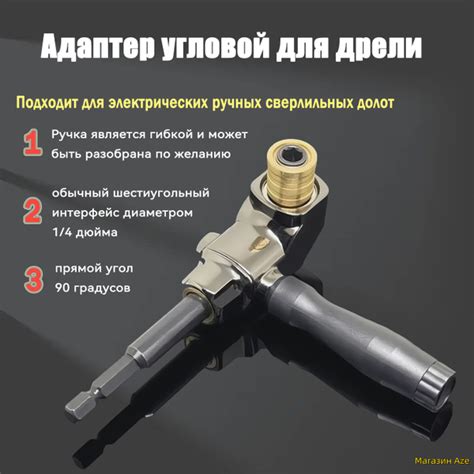 Адаптер угловой для дрели

Подходит для электрических ручных сверлильных долот

1 Ручка является гибкой и может быть разобрана по желанию

2 обычный шестиугольный интерфейс диаметром 1/4 дюйма

3 прямой угол 90 градусов

Магазин Aze