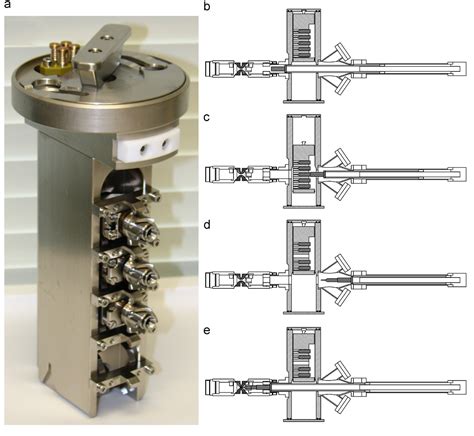 a
b
c
d
e