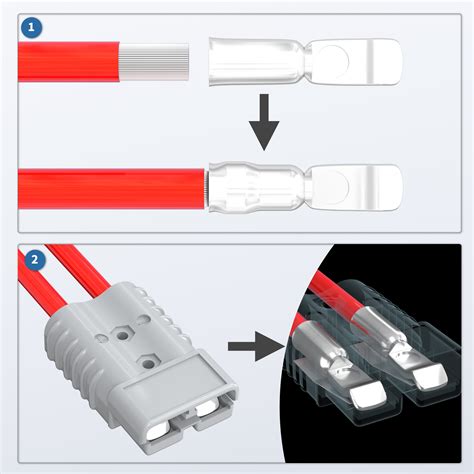 1

2