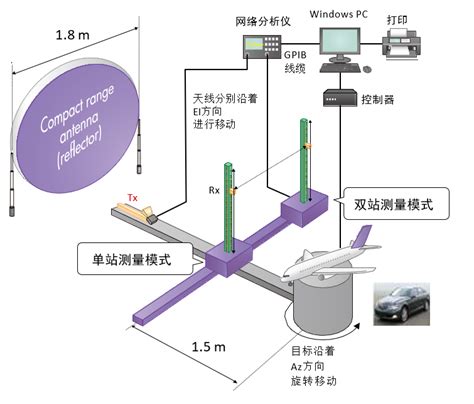 1.8 m

Compact range antenna (reflector)

网络分析仪

Windows PC

打印

GPIB 线缆

控制器

天线分别沿着 El方向 进行移动

Tx

Rx

双站测量模式

单站测量模式

1.5 m

目标沿着 Az方向 旋转移动