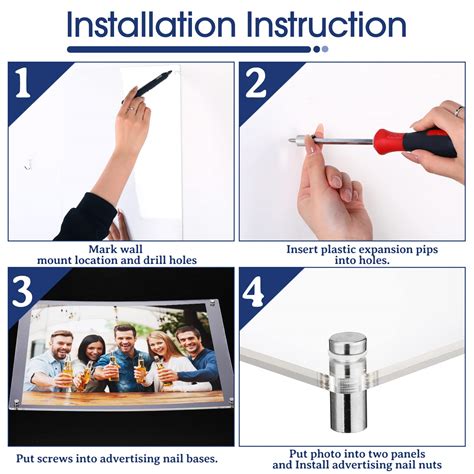 Installation Instruction

1

Mark wall mount location and drill holes

2

Insert plastic expansion pips into holes.

3

Put screws into advertising nail bases.

4

Put photo into two panels and Install advertising nail nuts