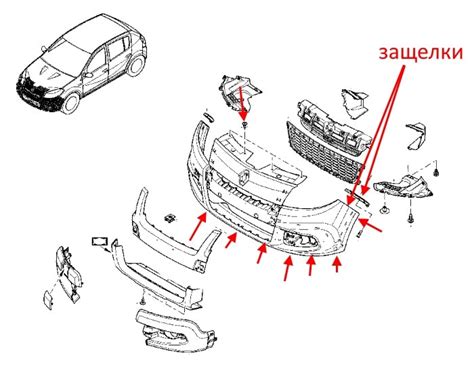 защелки