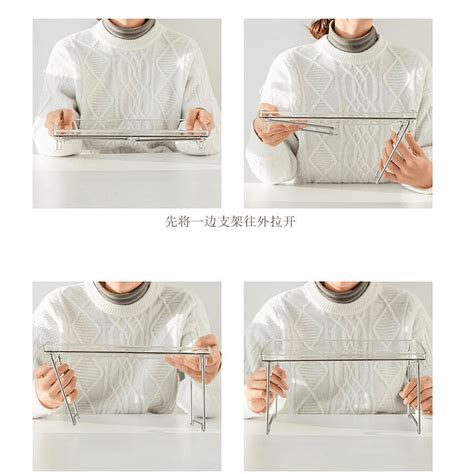 先将一边支架往外拉开