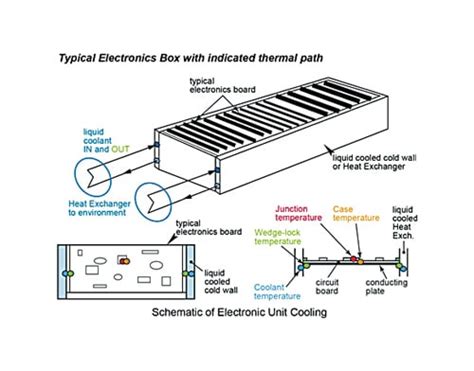 Typical Electronics Box with indicated thermal path

typical electronics board

liquid coolant IN and OUT

liquid cooled cold wall or Heat Exchanger

Heat Exchanger to environment

typical electronics board

liquid cooled cold wall

Junction temperature

Case temperature

liquid cooled Heat Exch.

Wedge-lock temperature

Coolant temperature

circuit board

conducting plate

Schematic of Electronic Unit Cooling