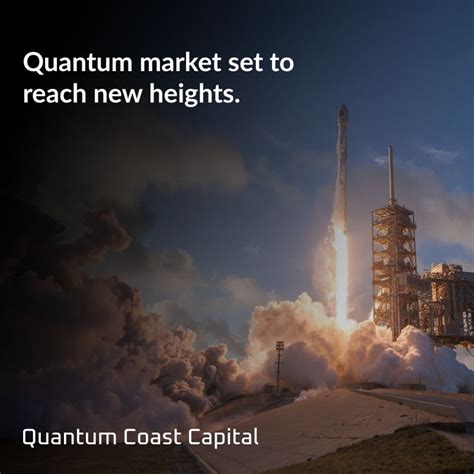 Quantum market set to reach new heights.

Quantum Coast Capital