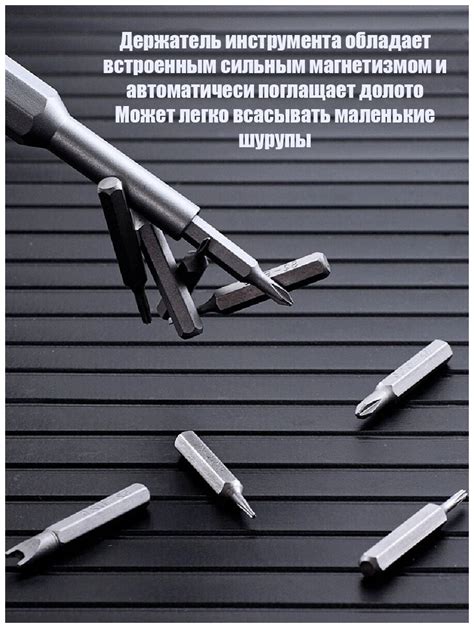 Держатель инструмента обладает встроенным сильным магнетизмом и автоматичеси поглащает долото Может легко всасывать маленькие шурупы