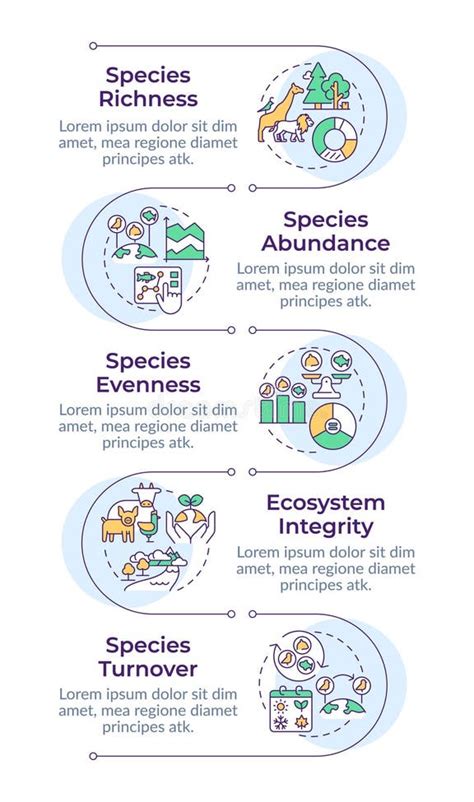 Species Richness
Lorem ipsum dolor sit dim amet, mea regione diamet principes atk.

Species Abundance
Lorem ipsum dolor sit dim amet, mea regione diamet principes atk.

Species Evenness
Lorem ipsum dolor sit dim amet, mea regione diamet principes atk.

Ecosystem Integrity
Lorem ipsum dolor sit dim amet, mea regione diamet principes atk.

Species Turnover
Lorem ipsum dolor sit dim amet, mea regione diamet principes atk.