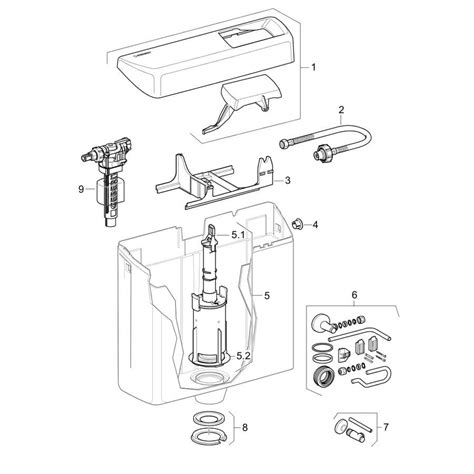 1
2
9
3
4
5.1
5
6
5.2
8
7