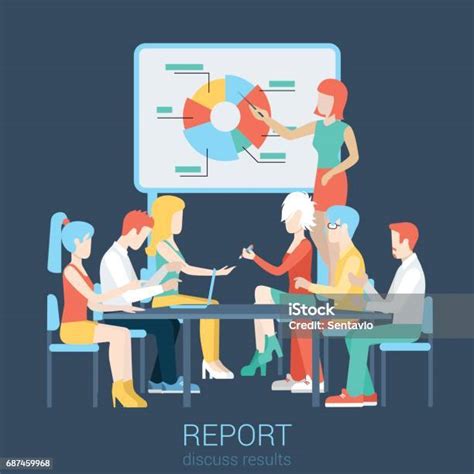 iStock
Credit: Sentavio

REPORT
discuss results

687459968