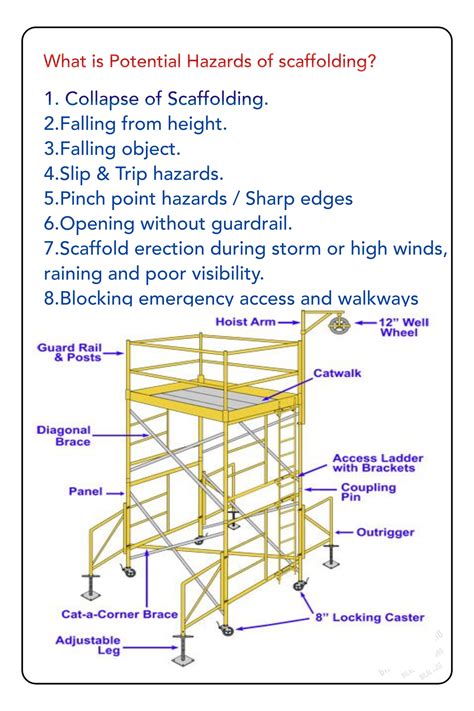 What is Potential Hazards of scaffolding?

1. Collapse of Scaffolding.
2.Falling from height.
3.Falling object.
4.Slip & Trip hazards.
5.Pinch point hazards / Sharp edges
6.Opening without guardrail.
7.Scaffold erection during storm or high winds, raining and poor visibility.
8.Blocking emergency access and walkways

Hoist Arm
12" Well Wheel
Guard Rail & Posts
Catwalk
Diagonal Brace
Access Ladder with Brackets
Panel
Coupling Pin
Outrigger
Cat-a-Corner Brace
8" Locking Caster
Adjustable Leg