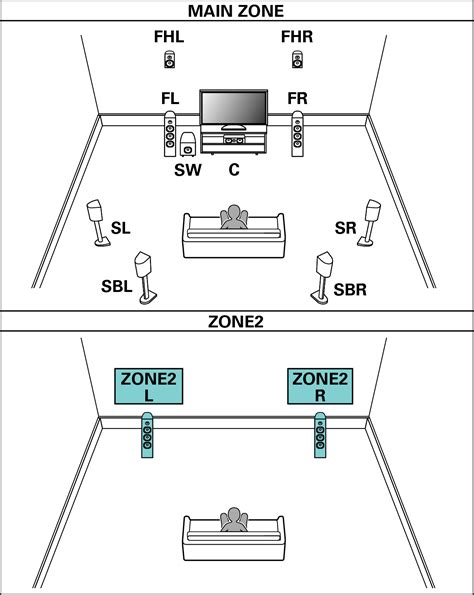 MAIN ZONE

FHL
FHR
FL
FR
SW
C
SL
SR
SBL
SBR

ZONE2

ZONE2
L
ZONE2
R