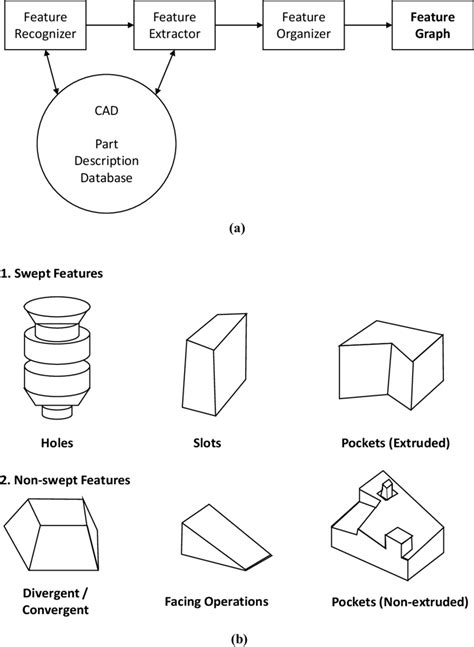 Feature Recognizer

Feature Extractor

Feature Organizer

Feature Graph

CAD

Part Description Database

(a)

1. Swept Features

Holes

Slots

Pockets (Extruded)

2. Non-swept Features

Divergent / Convergent

Facing Operations

Pockets (Non-extruded)

(b)