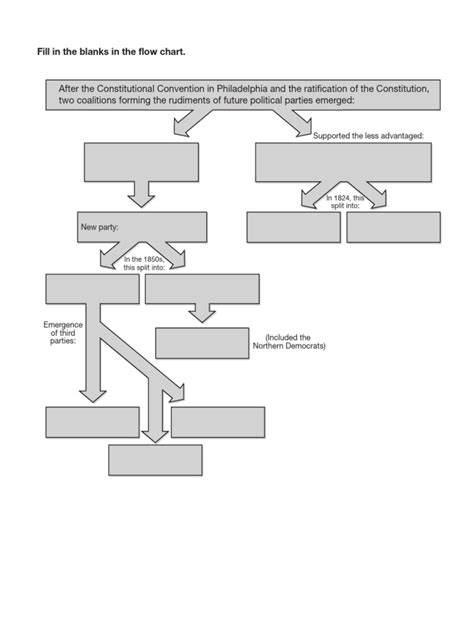 Fill in the blanks in the flow chart.

After the Constitutional Convention in Philadelphia and the ratification of the Constitution, two coalitions forming the rudiments of future political parties emerged:

Supported the less advantaged:

In 1824, this split into:

New party:

In the 1850s, this split into:

Emergence of third parties:

(Included the Northern Democrats)