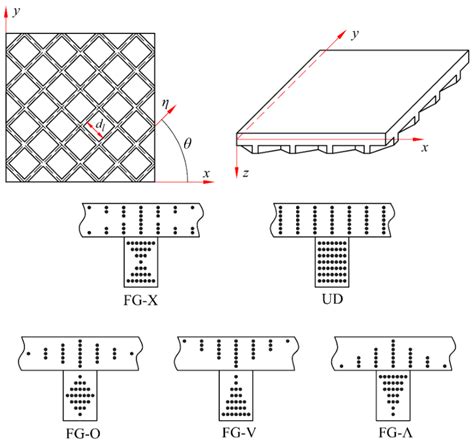 $y$

$\eta$

$d_l$

$\theta$

$x$

$y$

$x$

$z$

FG-X

UD

FG-O

FG-V

FG-Λ