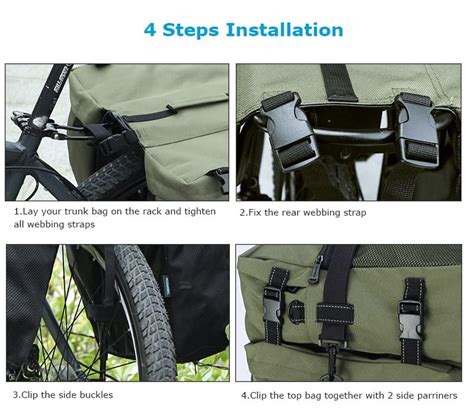 4 Steps Installation

1.Lay your trunk bag on the rack and tighten all webbing straps

2.Fix the rear webbing strap

3.Clip the side buckles

4.Clip the top bag together with 2 side parriners