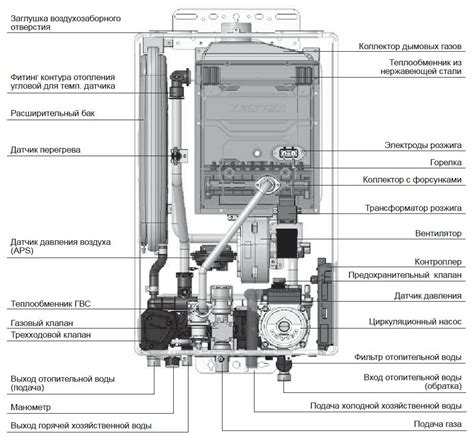 Заглушка воздухозаборного отверстия

Фитинг контура отопления угловой для темп. датчика

Расширительный бак

Датчик перегрева

Датчик давления воздуха (APS)

Теплообменник ГВС

Газовый клапан

Трехходовой клапан

Выход отопительной воды (подача)

Манометр

Выход горячей хозяйственной воды

Коллектор дымовых газов

Теплообменник из нержавеющей стали

Электроды розжига

Горелка

Коллектор с форсунками

Трансформатор розжига

Вентилятор

Контроллер

Предохранительный клапан

Датчик давления

Циркуляционный насос

Фильтр отопительной воды

Вход отопительной воды (обратка)

Подача холодной хозяйственной воды

Подача газа