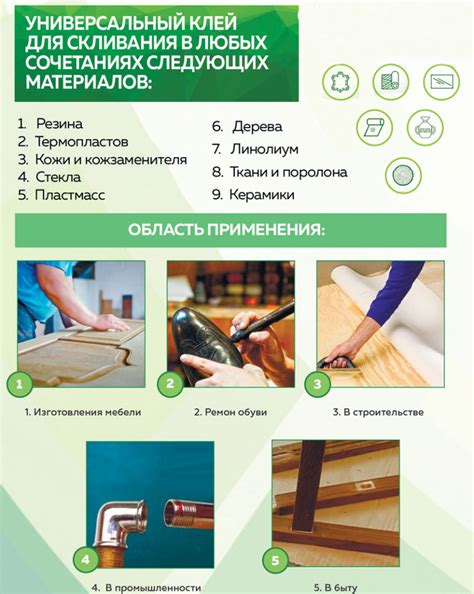 УНИВЕРСАЛЬНЫЙ КЛЕЙ ДЛЯ СКЛИВАНИЯ В ЛЮБЫХ СОЧЕТАНИЯХ СЛЕДУЮЩИХ МАТЕРИАЛОВ:

1. Резина
2. Термопластов
3. Кожи и кожзаменителя
4. Стекла
5. Пластмасс
6. Дерева
7. Линолиум
8. Ткани и поролона
9. Керамики

ОБЛАСТЬ ПРИМЕНЕНИЯ:

1
1. Изготовления мебели

2
2. Ремон обуви

3
3. В строительстве

4
4. В промышленности

5
5. В быту