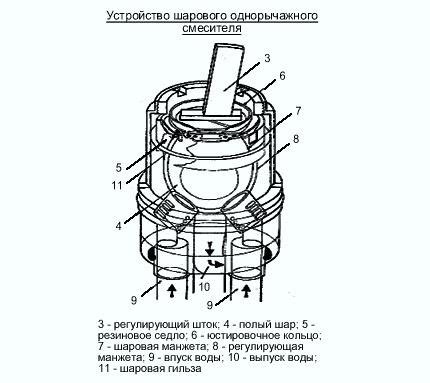 Устройство шарового однорычажного смесителя

3
6
7
8
5
11
4
10
9
9

3 - регулирующий шток; 4 - полый шар; 5 - резиновое седло; 6 - юстировочное кольцо; 7 - шаровая манжета; 8 - регулирующая манжета; 9 - впуск воды; 10 - выпуск воды; 11 - шаровая гильза