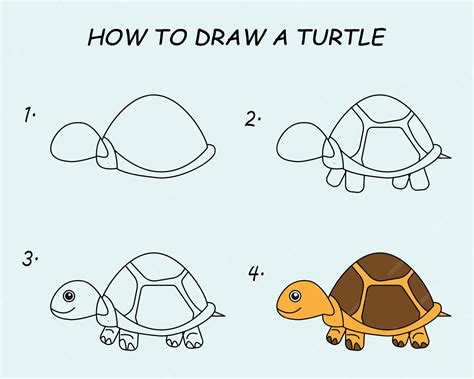 HOW TO DRAW A TURTLE

1.

2.

3.

4.