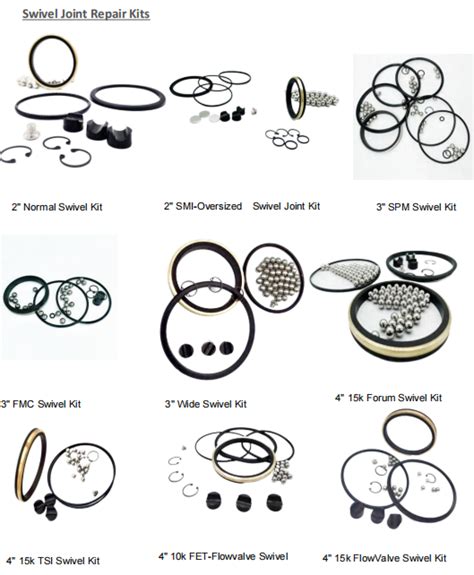 Swivel Joint Repair Kits

2" Normal Swivel Kit

2" SMI-Oversized Swivel Joint Kit

3" SPM Swivel Kit

3" FMC Swivel Kit

3" Wide Swivel Kit

4" 15k Forum Swivel Kit

4" 15k TSI Swivel Kit

4" 10k FET-Flowvalve Swivel

4" 15k FlowValve Swivel Kit