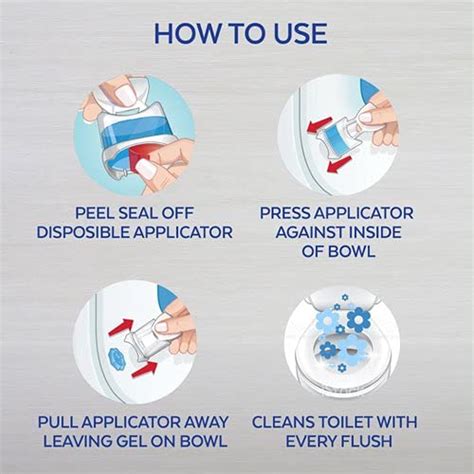 HOW TO USE

PEEL SEAL OFF DISPOSIBLE APPLICATOR

PRESS APPLICATOR AGAINST INSIDE OF BOWL

PULL APPLICATOR AWAY LEAVING GEL ON BOWL

CLEANS TOILET WITH EVERY FLUSH