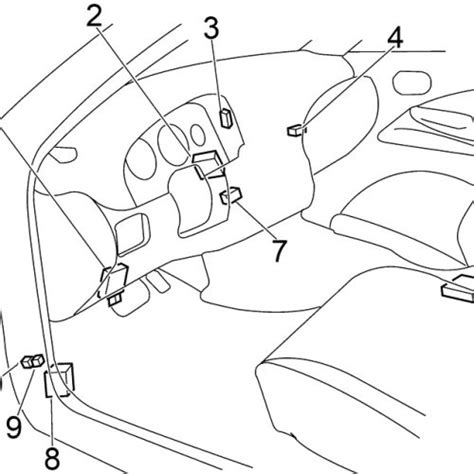 2
3
4
7
9
8