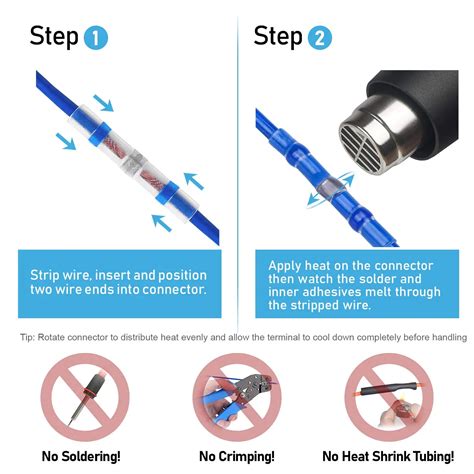 Step 1

Strip wire, insert and position two wire ends into connector.

Step 2

Apply heat on the connector then watch the solder and inner adhesives melt through the stripped wire.

Tip: Rotate connector to distribute heat evenly and allow the terminal to cool down completely before handling

No Soldering!

No Crimping!

No Heat Shrink Tubing!