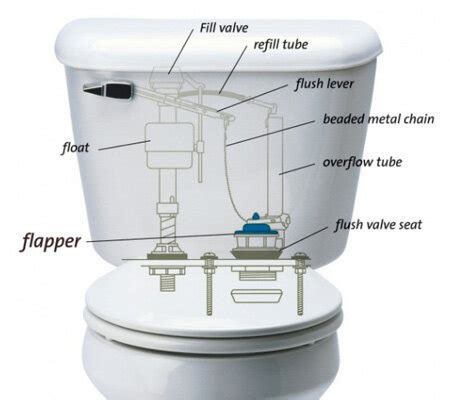 Fill valve
refill tube
flush lever
beaded metal chain
float
overflow tube
flush valve seat
flapper