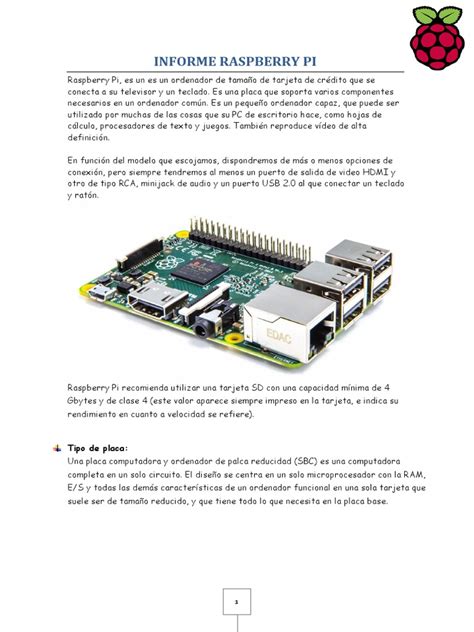 INFORME RASPBERRY PI

Raspberry Pi, es un es un ordenador de tamaño de tarjeta de crédito que se conecta a su televisor y un teclado. Es una placa que soporta varios componentes necesarios en un ordenador común. Es un pequeño ordenador capaz, que puede ser utilizado por muchas de las cosas que su PC de escritorio hace, como hojas de cálculo, procesadores de texto y juegos. También reproduce vídeo de alta definición.

En función del modelo que escojamos, dispondremos de más o menos opciones de conexión, pero siempre tendremos al menos un puerto de salida de video HDMI y otro de tipo RCA, minijack de audio y un puerto USB 2.0 al que conectar un teclado y ratón.

EDAC

Raspberry Pi recomienda utilizar una tarjeta SD con una capacidad mínima de 4 Gbytes y de clase 4 (este valor aparece siempre impreso en la tarjeta, e indica su rendimiento en cuanto a velocidad se refiere).

Tipo de placa:
Una placa computadora y ordenador de palca reducidad (SBC) es una computadora completa en un solo circuito. El diseño se centra en un solo microprocesador con la RAM, E/S y todas las demás características de un ordenador funcional en una sola tarjeta que suele ser de tamaño reducido, y que tiene todo lo que necesita en la placa base.

1