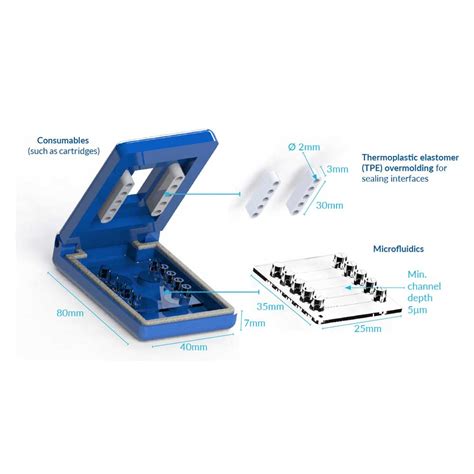 Consumables
(such as cartridges)

Ø 2mm

3mm

30mm

Thermoplastic elastomer (TPE) overmolding for sealing interfaces

Microfluidics

Min. channel depth 5µm

35mm

25mm

80mm

7mm

40mm