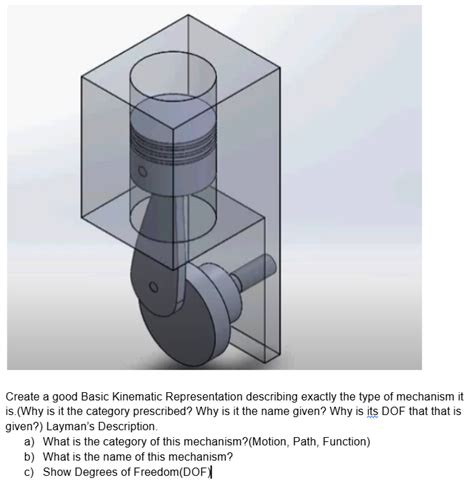 Create a good Basic Kinematic Representation describing exactly the type of mechanism it is.(Why is it the category prescribed? Why is it the name given? Why is its DOF that that is given?) Layman's Description.

a) What is the category of this mechanism?(Motion, Path, Function)
b) What is the name of this mechanism?
c) Show Degrees of Freedom(DOF)