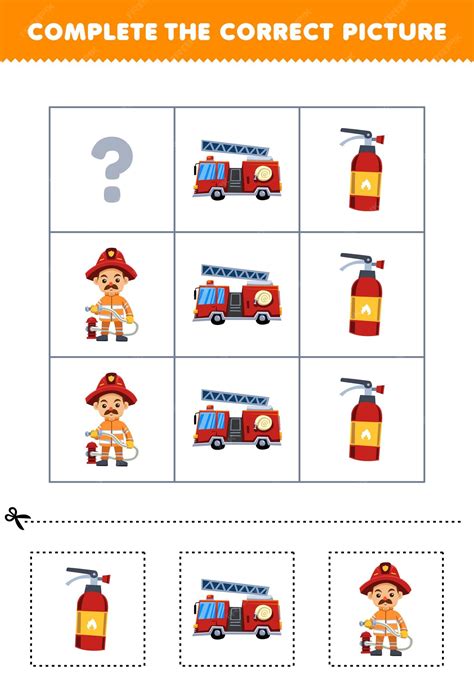 COMPLETE THE CORRECT PICTURE

?