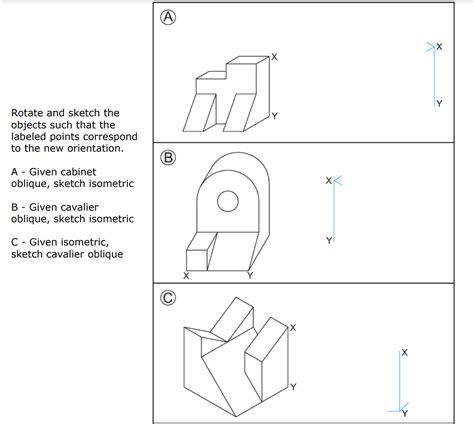 Rotate and sketch the objects such that the labeled points correspond to the new orientation.

A - Given cabinet oblique, sketch isometric

B - Given cavalier oblique, sketch isometric

C - Given isometric, sketch cavalier oblique

A

X

Y

X

Y

B

X

Y

X

Y

C

X

Y

X

Y