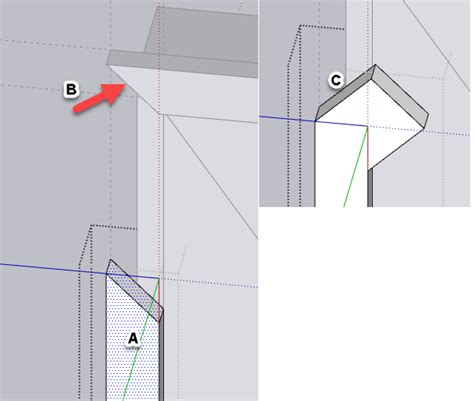 B
C
A