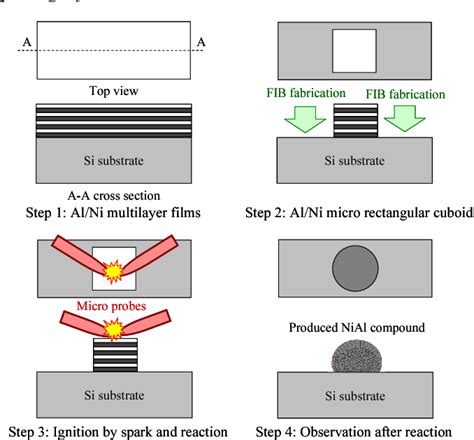 A

A

Top view

Si substrate

A-A cross section

Step 1: Al/Ni multilayer films

FIB fabrication

FIB fabrication

Si substrate

Step 2: Al/Ni micro rectangular cuboid

Micro probes

Si substrate

Step 3: Ignition by spark and reaction

Produced NiAl compound

Si substrate

Step 4: Observation after reaction