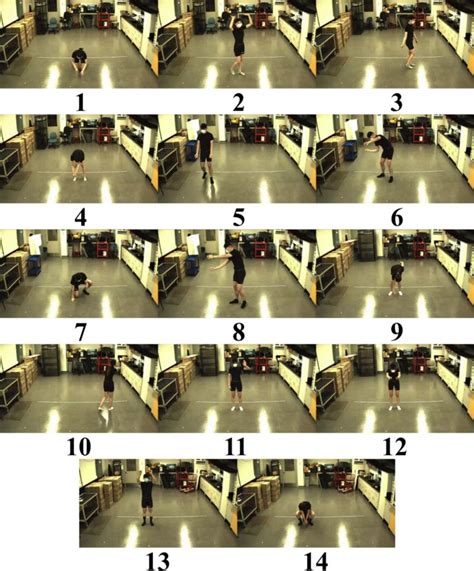 1 2 3

4 5 6

7 8 9

10 11 12

13 14